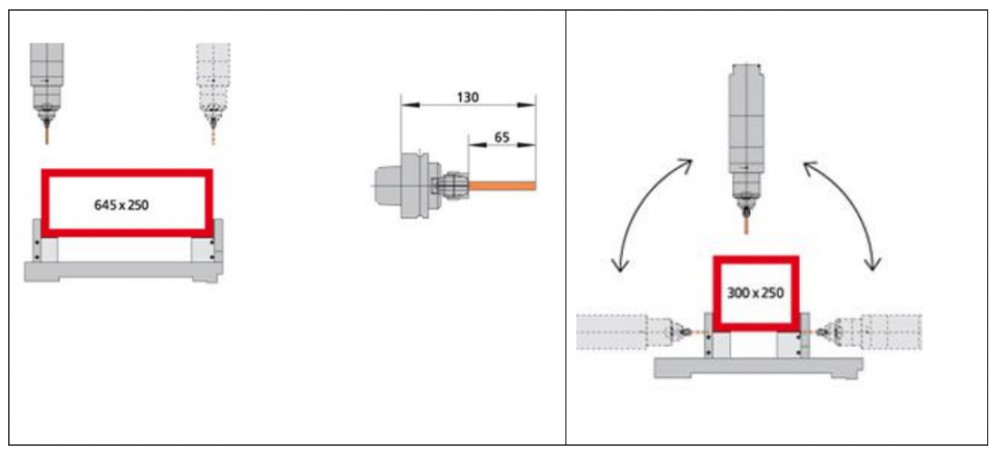 645 x 250

130

65

300 x 250